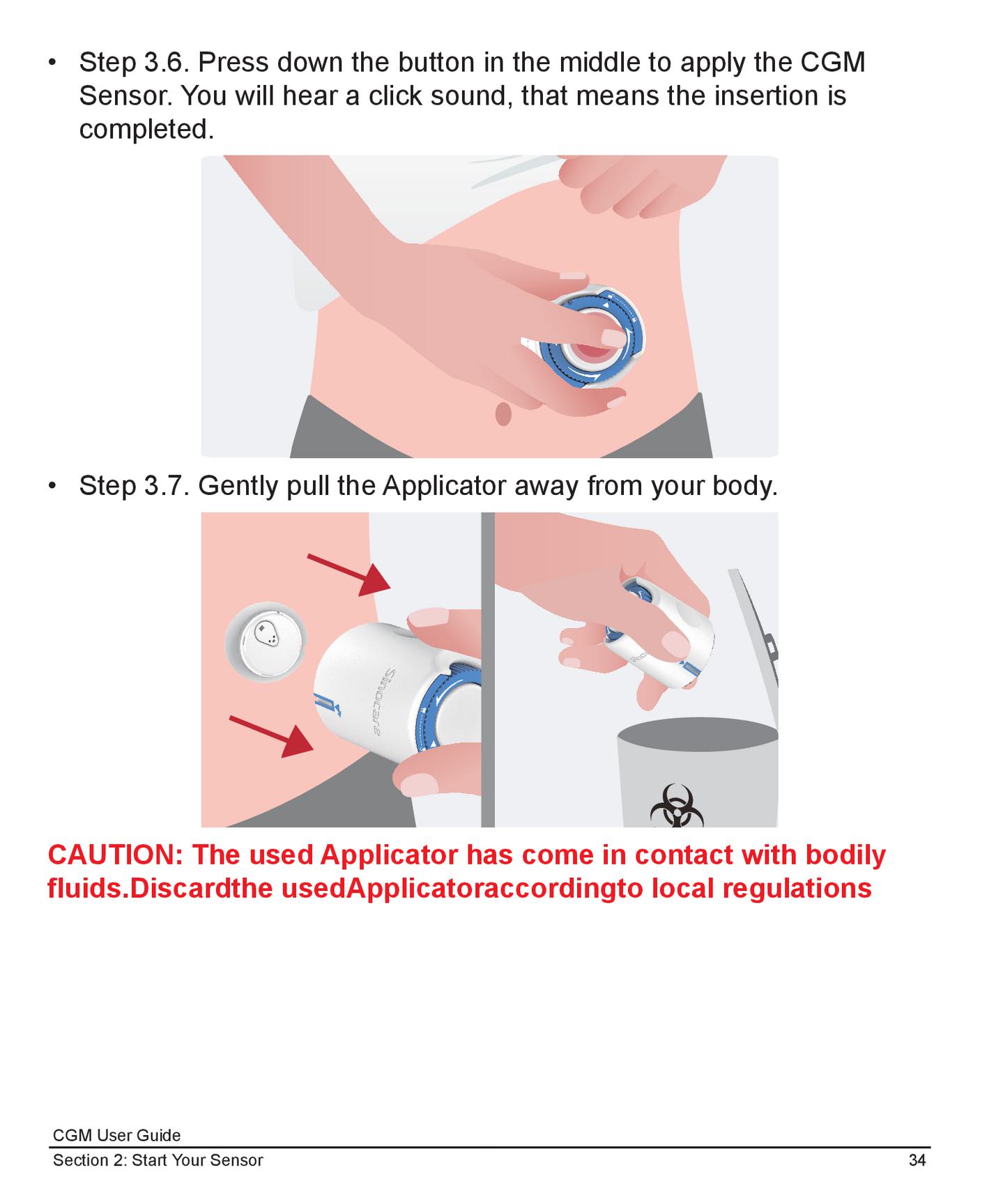 • Step 3.6. Press down the button in the middle to apply the CGM Sensor. You will hear a click sound, that means the insertion is completed.

• Step 3.7. Gently pull the Applicator away from your body.

Sinocare

CAUTION: The used Applicator has come in contact with bodily fluids.Discardthe usedApplicatoraccordingto local regulations

CGM User Guide
Section 2: Start Your Sensor 34